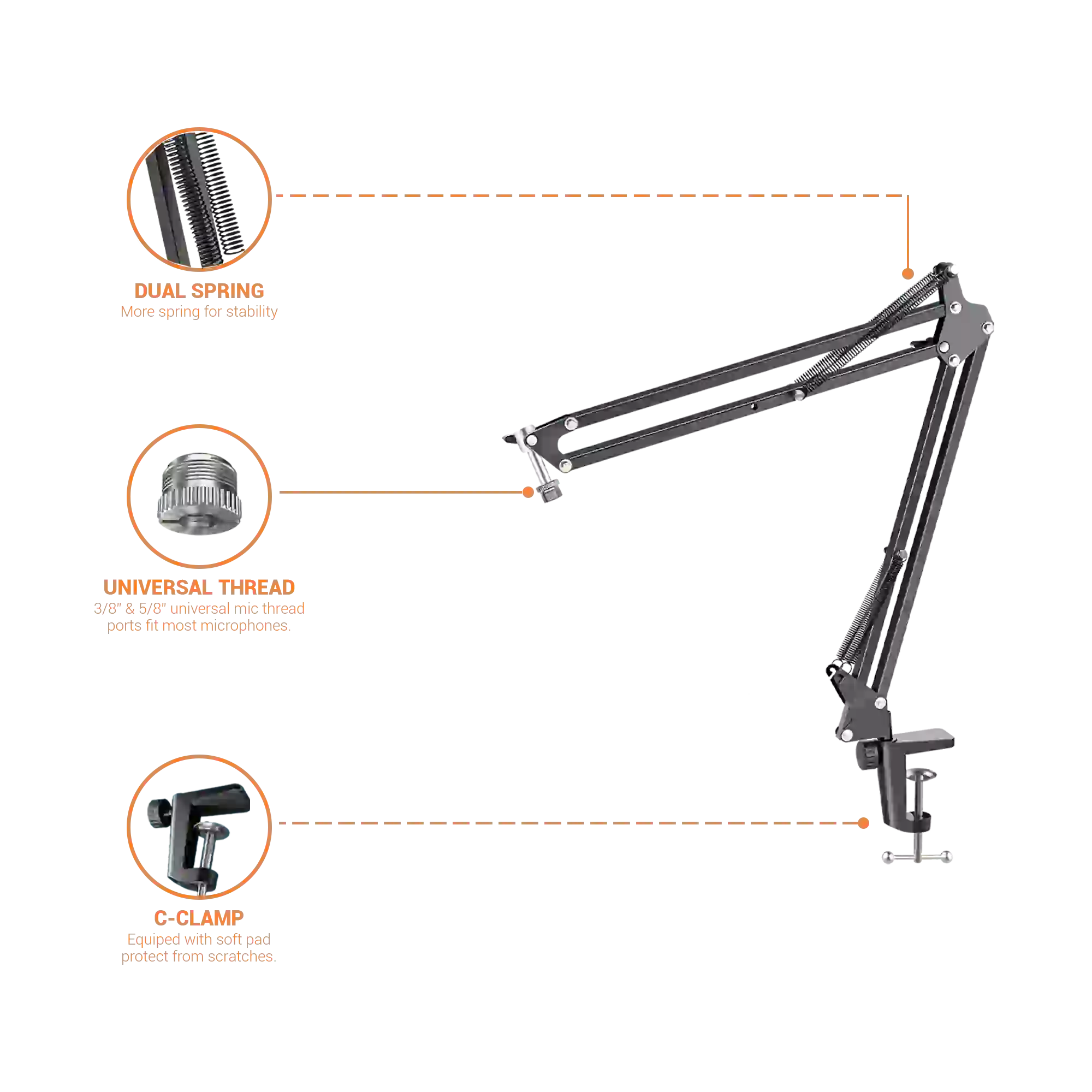 DUAL SPRING
More spring for stability

UNIVERSAL THREAD
3/8" & 5/8" universal mic thread ports fit most microphones.

C-CLAMP
Equiped with soft pad protect from scratches.